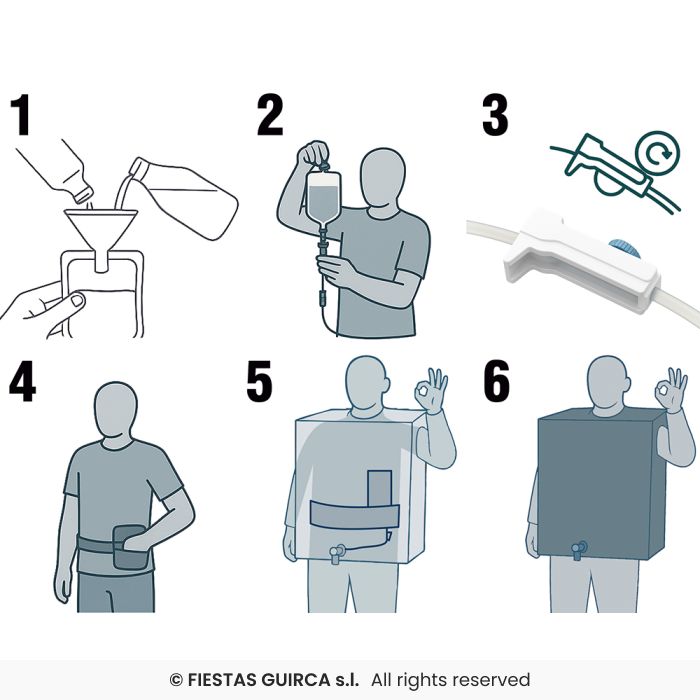 1

2

3

4

5

6

© FIESTAS GUIRCA s.l. All rights reserved